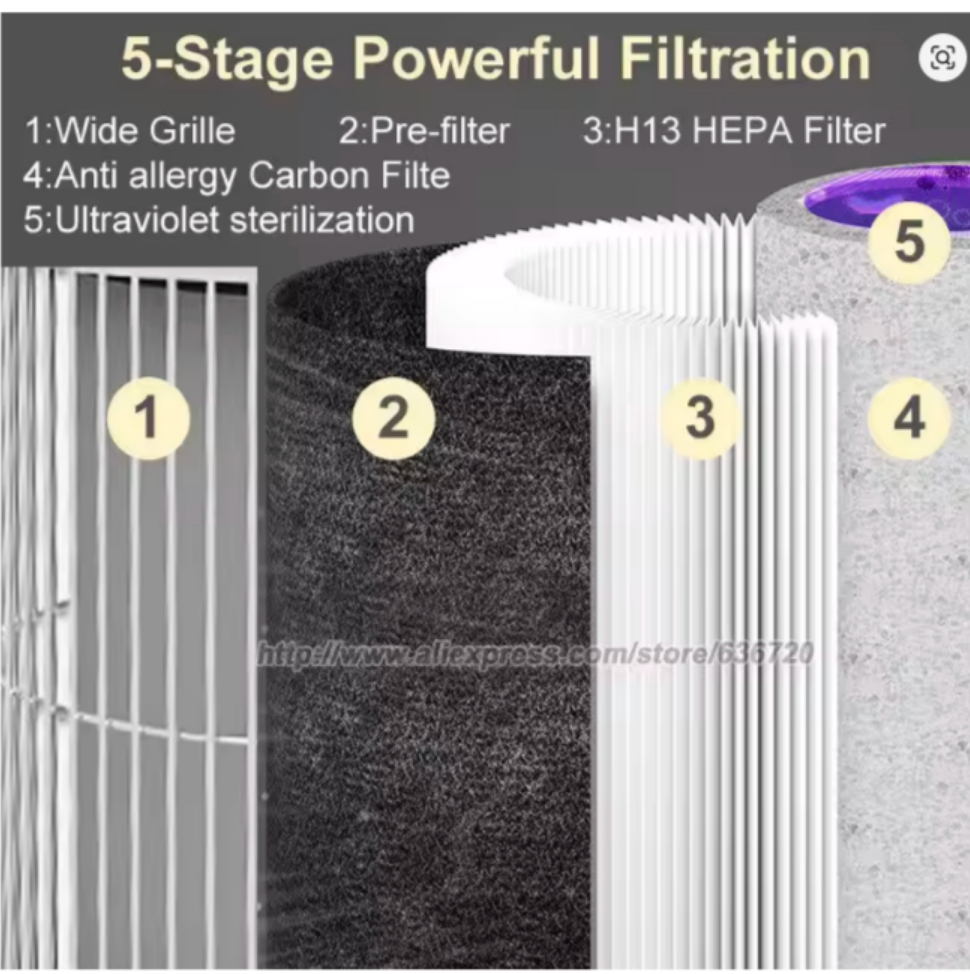 5-Stage Powerful Filtration

1:Wide Grille 2:Pre-filter 3:H13 HEPA Filter
4:Anti allergy Carbon Filte
5:Ultraviolet sterilization

5

1 2 3 4

http://www.aliexpress.com/store/636720