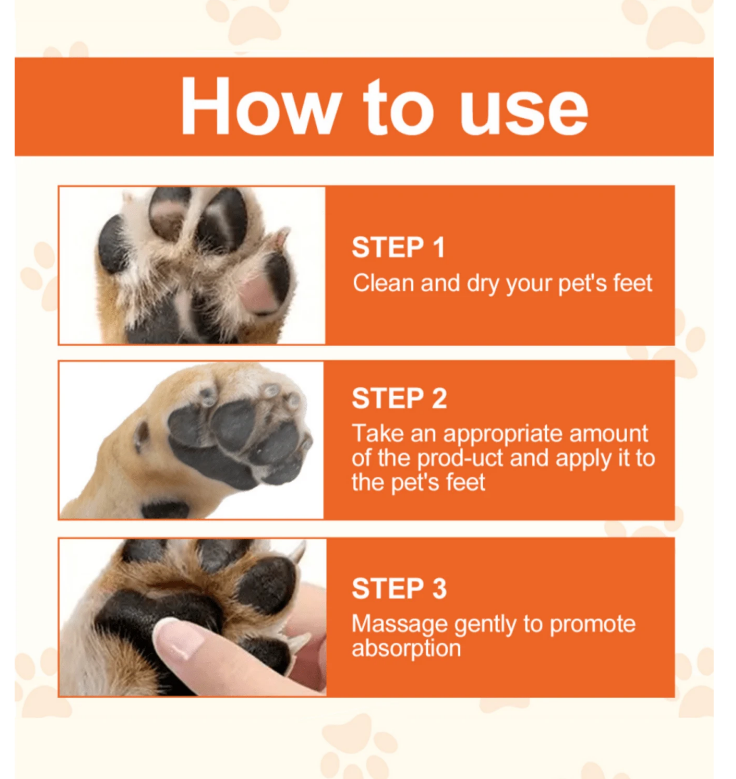 How to use

STEP 1
Clean and dry your pet's feet

STEP 2
Take an appropriate amount of the prod-uct and apply it to the pet's feet

STEP 3
Massage gently to promote absorption